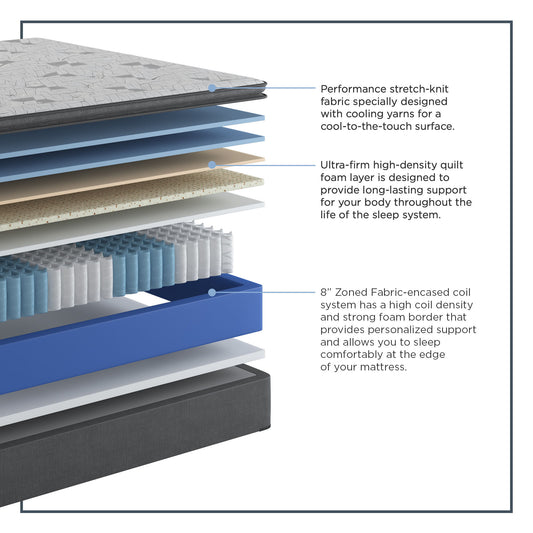 Performance stretch-knit fabric specially designed with cooling yarns for a cool-to-the-touch surface.

Ultra-firm high-density quilt foam layer is designed to provide long-lasting support for your body throughout the life of the sleep system.

8" Zoned Fabric-encased coil system has a high coil density and strong foam border that provides personalized support and allows you to sleep comfortably at the edge of your mattress.