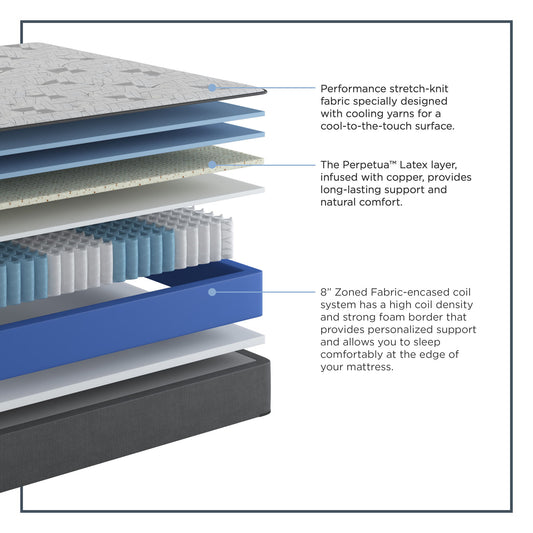 Performance stretch-knit fabric specially designed with cooling yarns for a cool-to-the-touch surface.

The Perpetua™ Latex layer, infused with copper, provides long-lasting support and natural comfort.

8" Zoned Fabric-encased coil system has a high coil density and strong foam border that provides personalized support and allows you to sleep comfortably at the edge of your mattress.